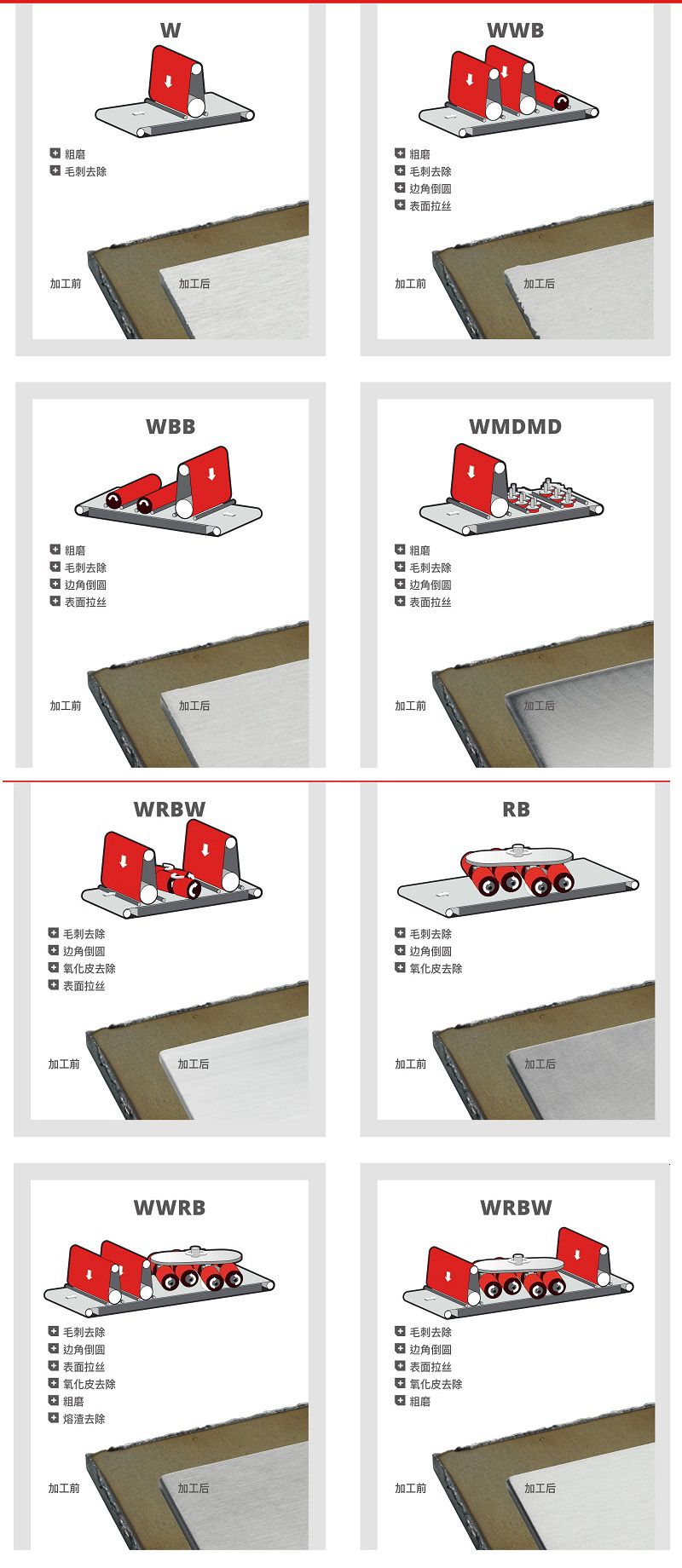 W

粗磨
毛刺去除

加工前
加工后

WWB

粗磨
毛刺去除
边角倒圆
表面拉丝

加工前
加工后

WBB

粗磨
毛刺去除
边角倒圆
表面拉丝

加工前
加工后

WMDMD

粗磨
毛刺去除
边角倒圆
表面拉丝

加工前
加工后

WRBW

毛刺去除
边角倒圆
氧化皮去除
表面拉丝

加工前
加工后

RB

毛刺去除
边角倒圆
氧化皮去除

加工前
加工后

WWRB

毛刺去除
边角倒圆
表面拉丝
氧化皮去除
粗磨
熔渣去除

加工前
加工后

WRBW

毛刺去除
边角倒圆
表面拉丝
氧化皮去除
粗磨

加工前
加工后