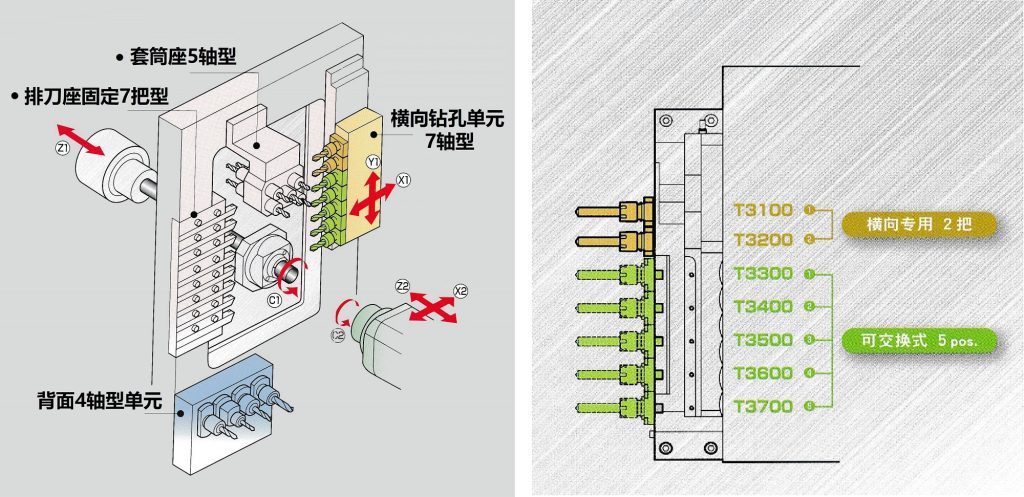 • 套筒座5轴型

• 排刀座固定7把型

横向钻孔单元
7轴型

Z1

Y1

X1

C1

Z2

X2

C2

背面4轴型单元

T3100 1
T3200 2

横向专用 2 把

T3300 1
T3400 2
T3500 3
T3600 4
T3700 5

可交换式 5 pos.